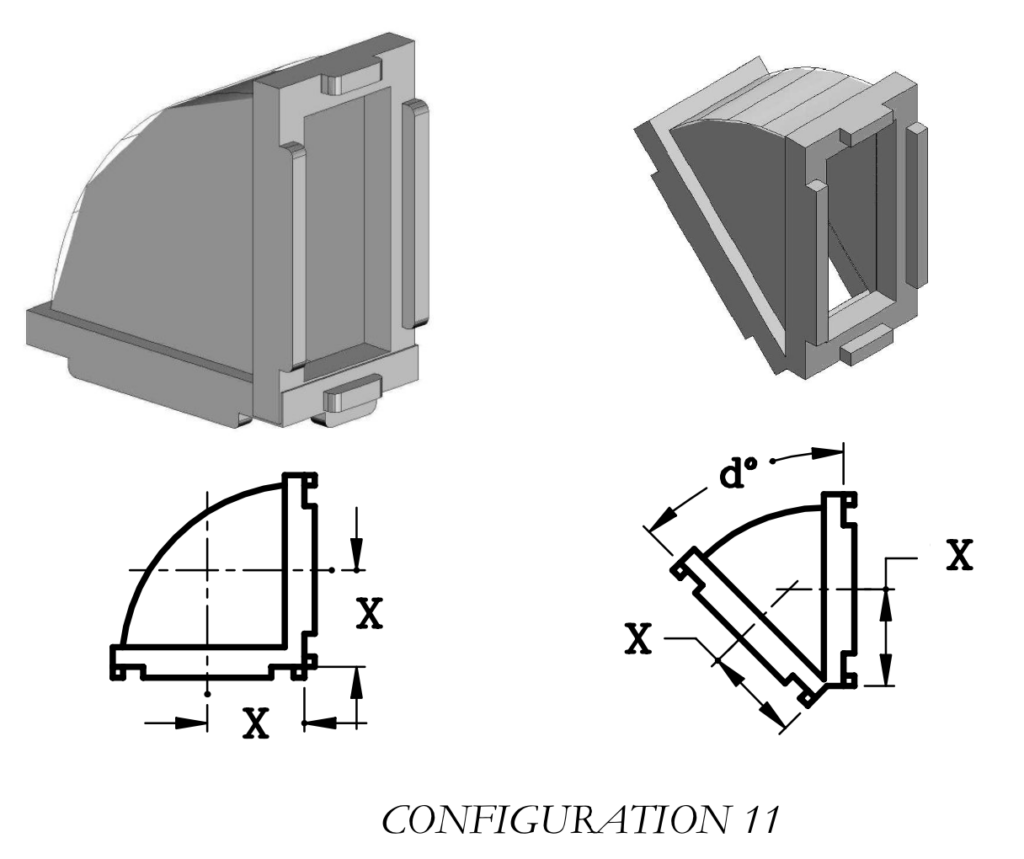 X

X

d°

X

X

CONFIGURATION 11